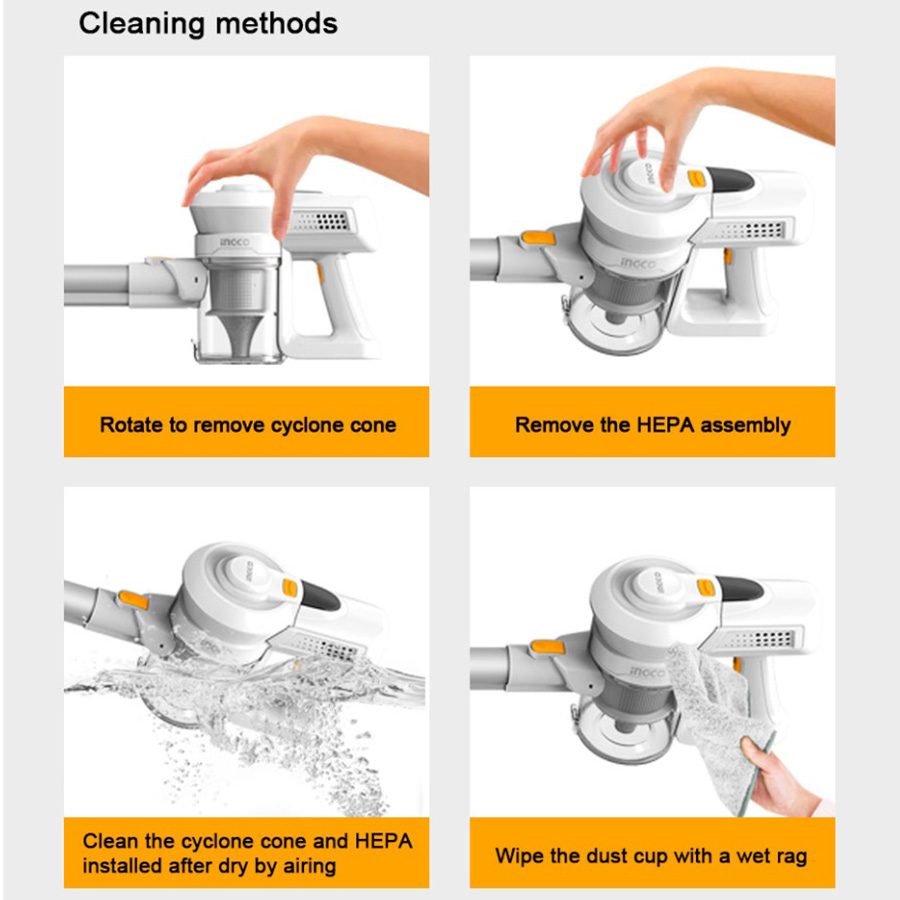 Cleaning methods

INGCO

Rotate to remove cyclone cone

INGCO

Remove the HEPA assembly

Clean the cyclone cone and HEPA installed after dry by airing

INGCO

Wipe the dust cup with a wet rag