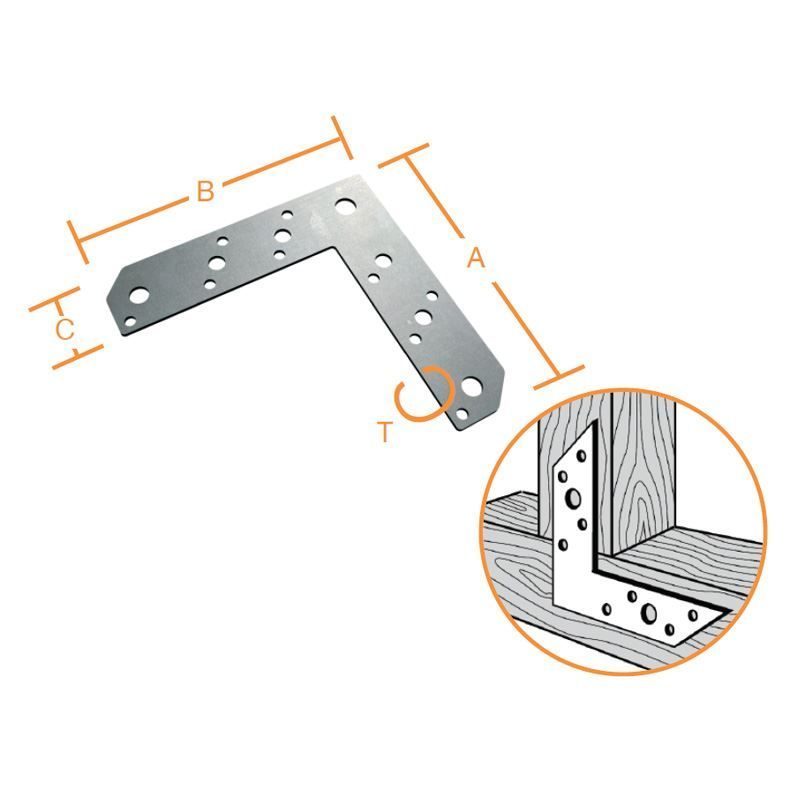 B
A
C
T