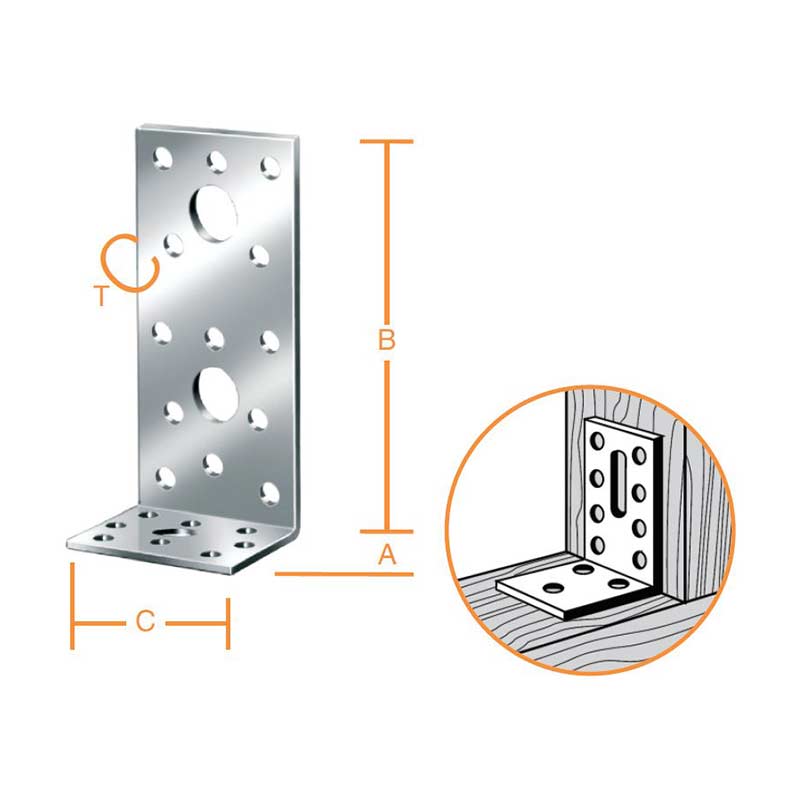 T
B
A
C