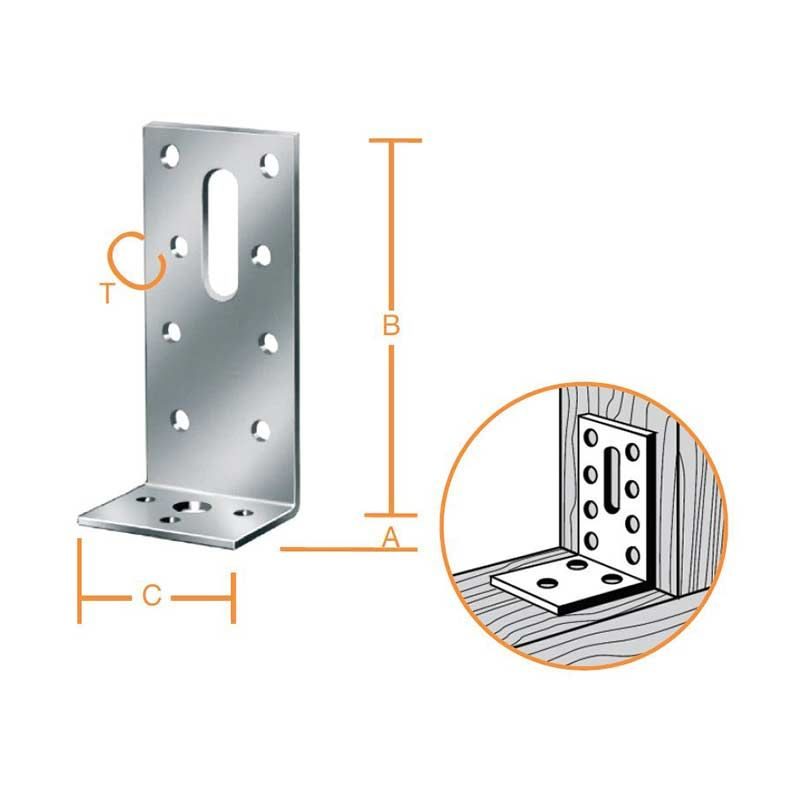 T
B
A
C