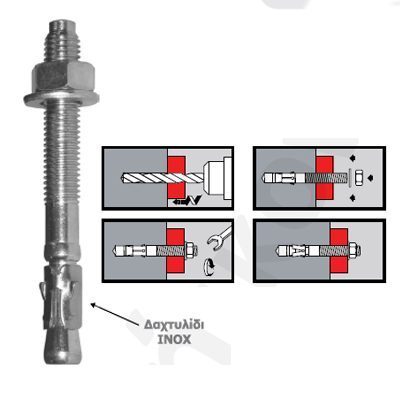 Δαχτυλίδι
INOX