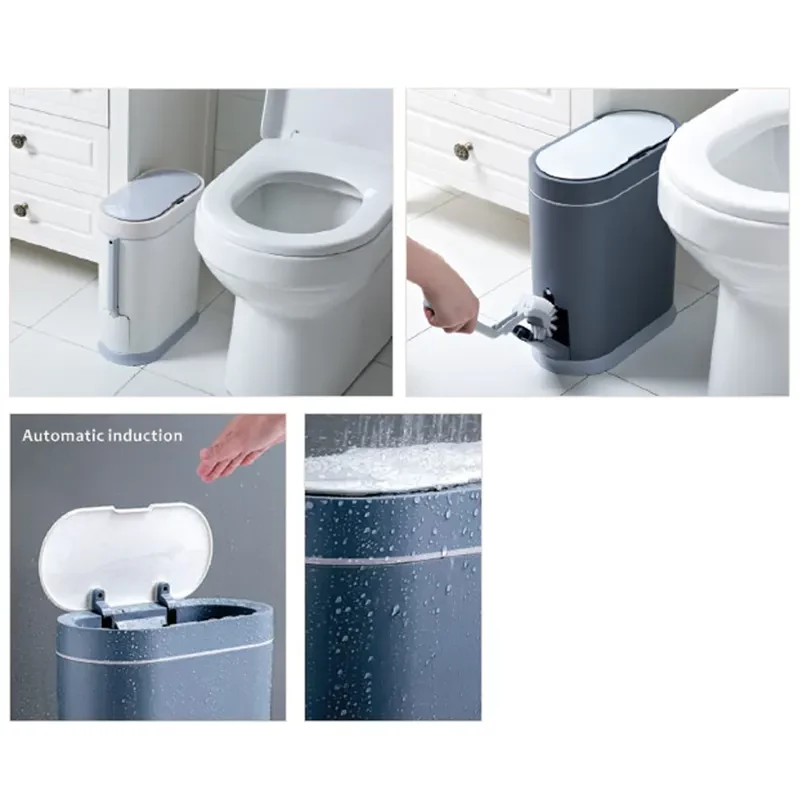 Automatic induction