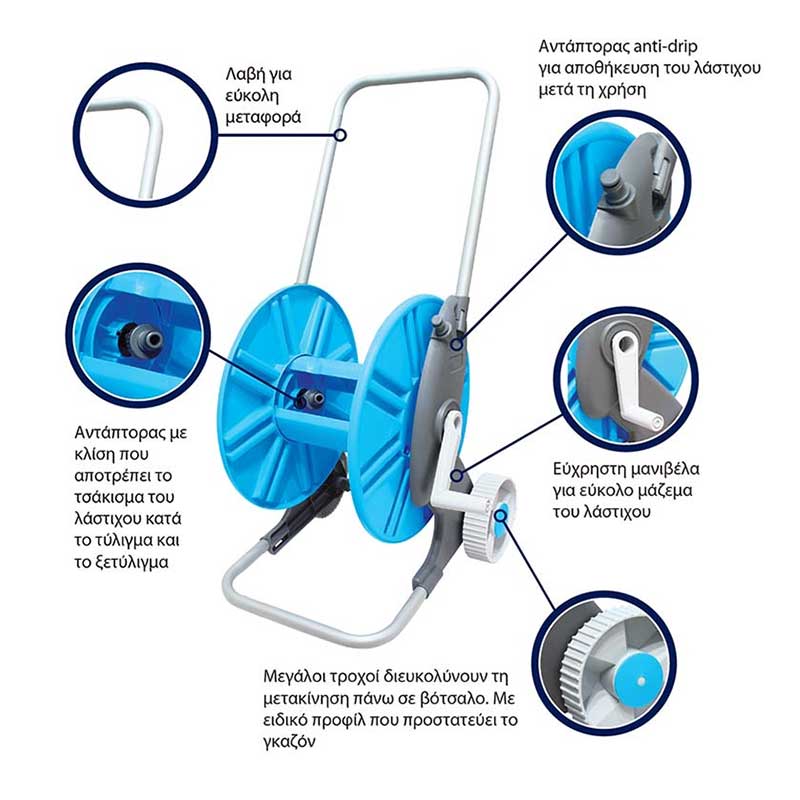 Λαβή για εύκολη μεταφορά

Αντάπτορας anti-drip για αποθήκευση του λάστιχου μετά τη χρήση

Αντάπτορας με κλίση που αποτρέπει το τσάκισμα του λάστιχου κατά το τύλιγμα και το ξετύλιγμα

Εύχρηστη μανιβέλα για εύκολο μάζεμα του λάστιχου

Μεγάλοι τροχοί διευκολύνουν τη μετακίνηση πάνω σε βότσαλο. Με ειδικό προφίλ που προστατεύει το γκαζόν