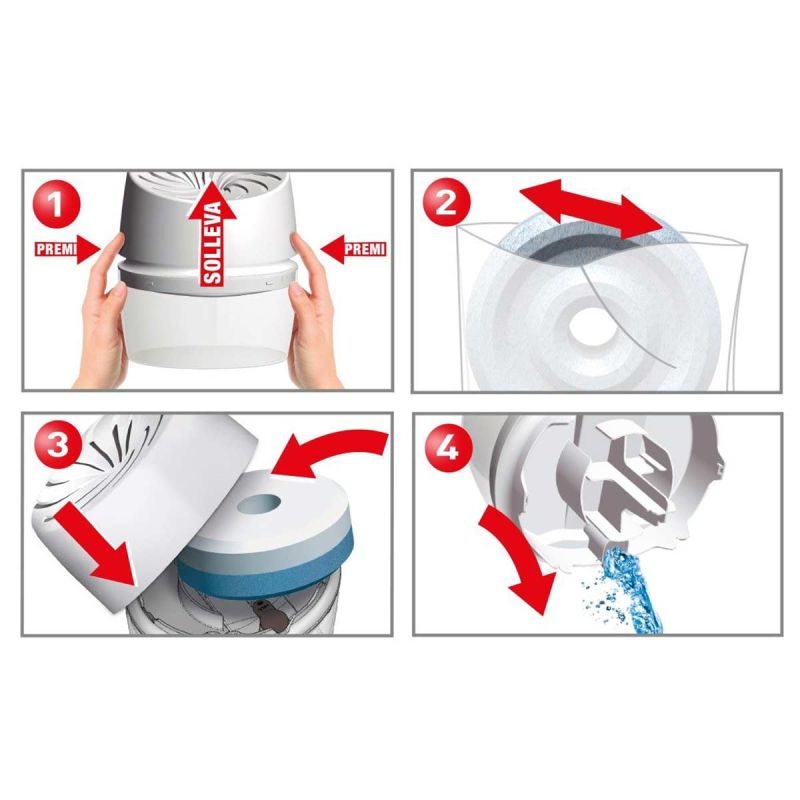 1

PREMI

SOLLEVA

PREMI

2

3

4